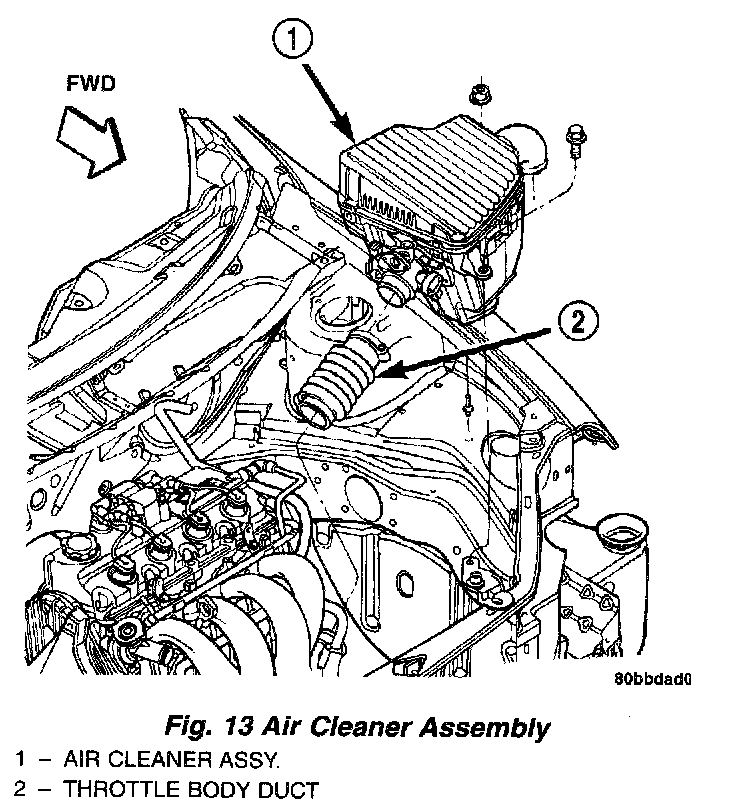 FWD

1

2

80bbdad0

Fig. 13 Air Cleaner Assembly

1 – AIR CLEANER ASSY.
2 – THROTTLE BODY DUCT