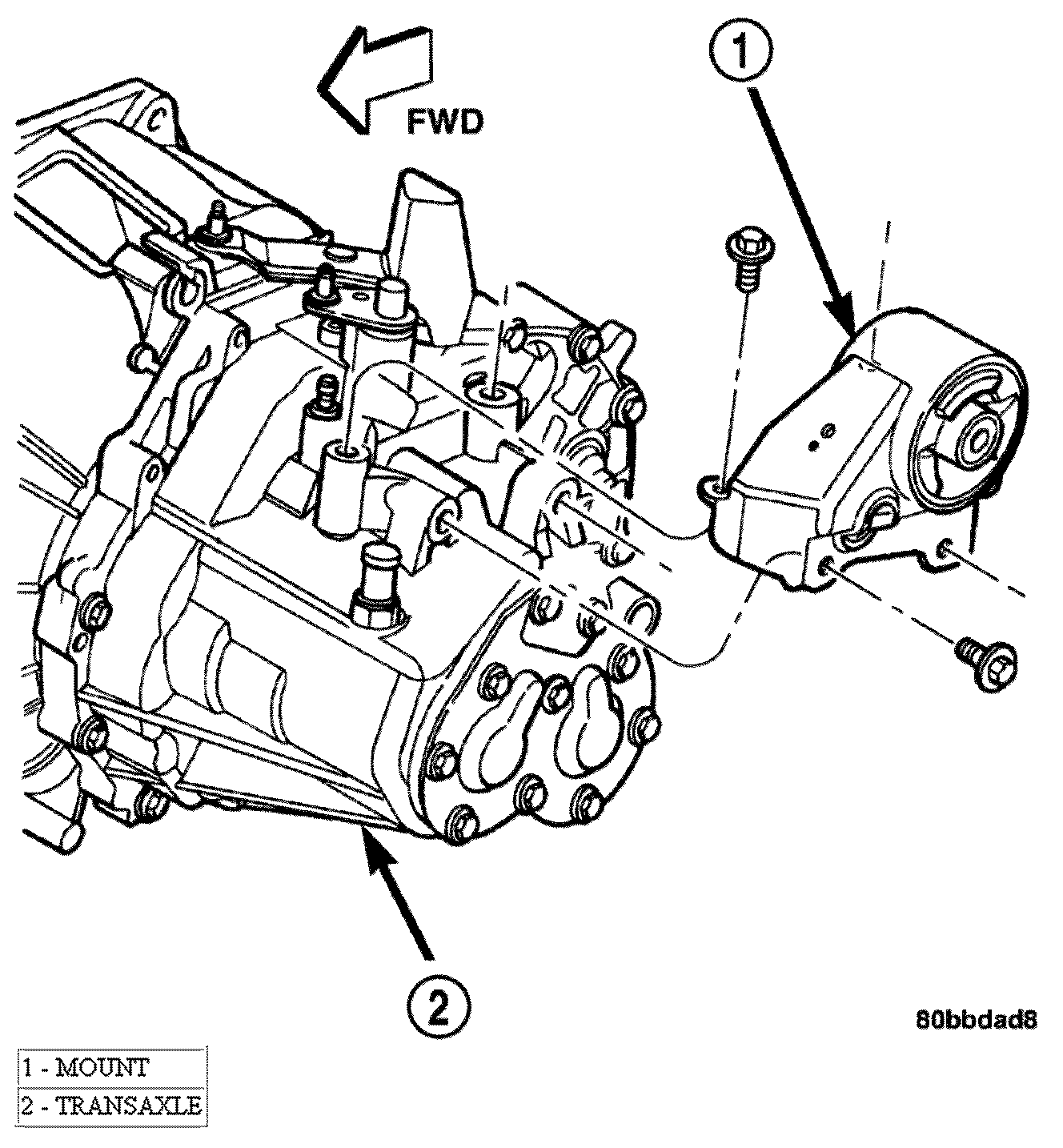 FWD

1

2

80bbdad8

| 1 - MOUNT |
|---|
| 2 - TRANSAXLE |