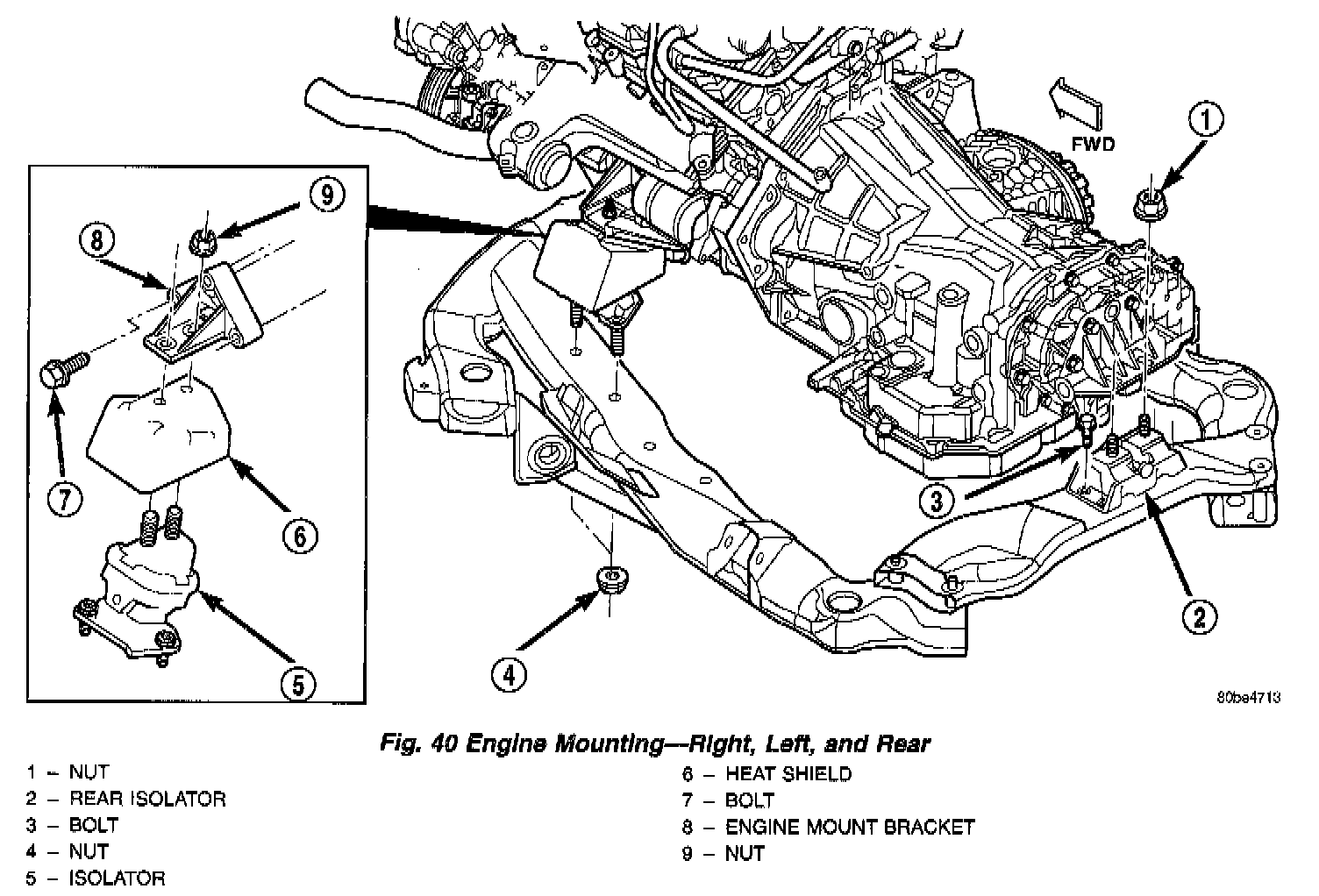 FWD

1

9

8

7

6

5

4

3

2

80be4713

Fig. 40 Engine Mounting—Right, Left, and Rear

1 – NUT
2 – REAR ISOLATOR
3 – BOLT
4 – NUT
5 – ISOLATOR

6 – HEAT SHIELD
7 – BOLT
8 – ENGINE MOUNT BRACKET
9 – NUT