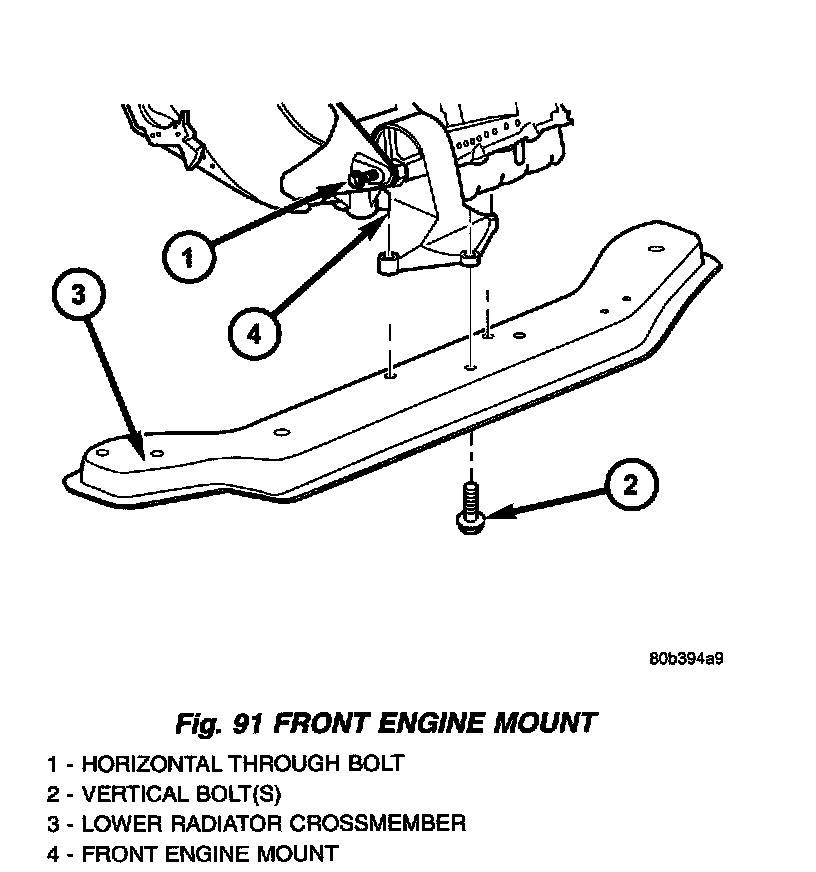 1

3

4

2

80b394a9

Fig. 91 FRONT ENGINE MOUNT

1 - HORIZONTAL THROUGH BOLT
2 - VERTICAL BOLT(S)
3 - LOWER RADIATOR CROSSMEMBER
4 - FRONT ENGINE MOUNT