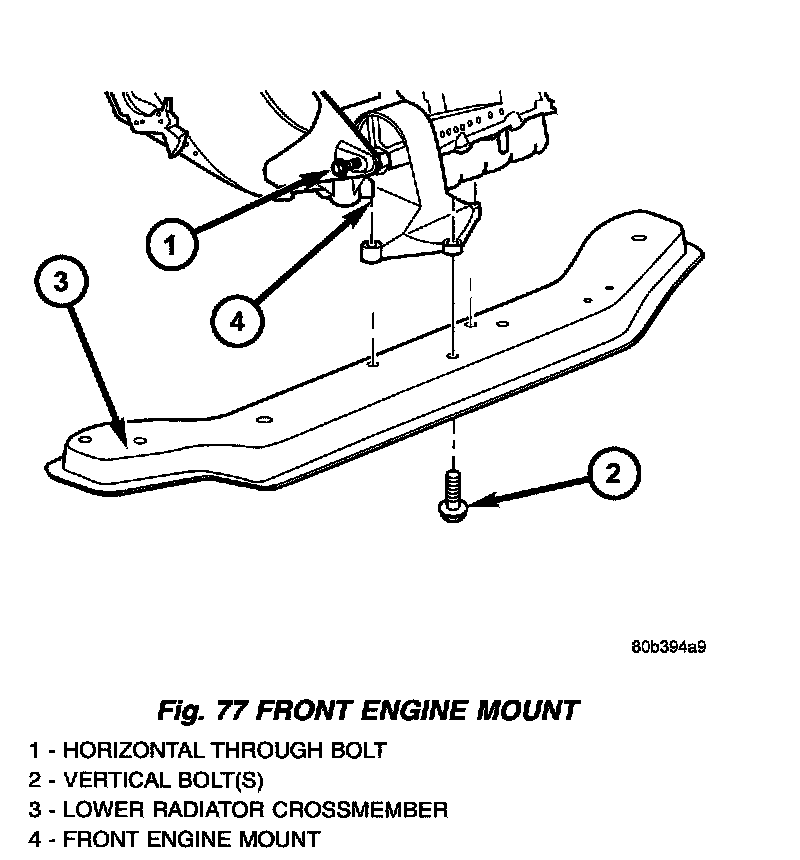 1

3

4

2

80b394a9

Fig. 77 FRONT ENGINE MOUNT

1 - HORIZONTAL THROUGH BOLT
2 - VERTICAL BOLT(S)
3 - LOWER RADIATOR CROSSMEMBER
4 - FRONT ENGINE MOUNT