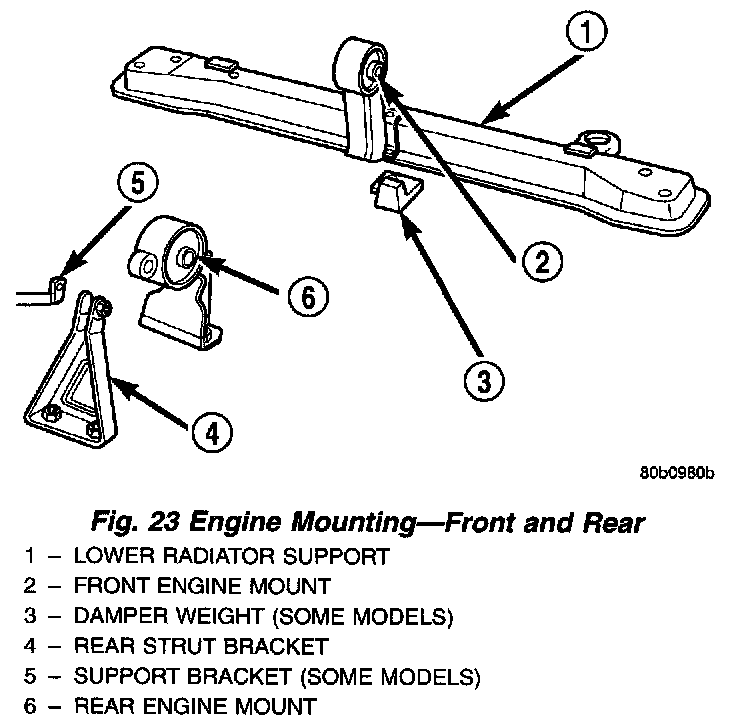 1

5

2

6

3

4

80b0980b

Fig. 23 Engine Mounting—Front and Rear

1 – LOWER RADIATOR SUPPORT
2 – FRONT ENGINE MOUNT
3 – DAMPER WEIGHT (SOME MODELS)
4 – REAR STRUT BRACKET
5 – SUPPORT BRACKET (SOME MODELS)
6 – REAR ENGINE MOUNT