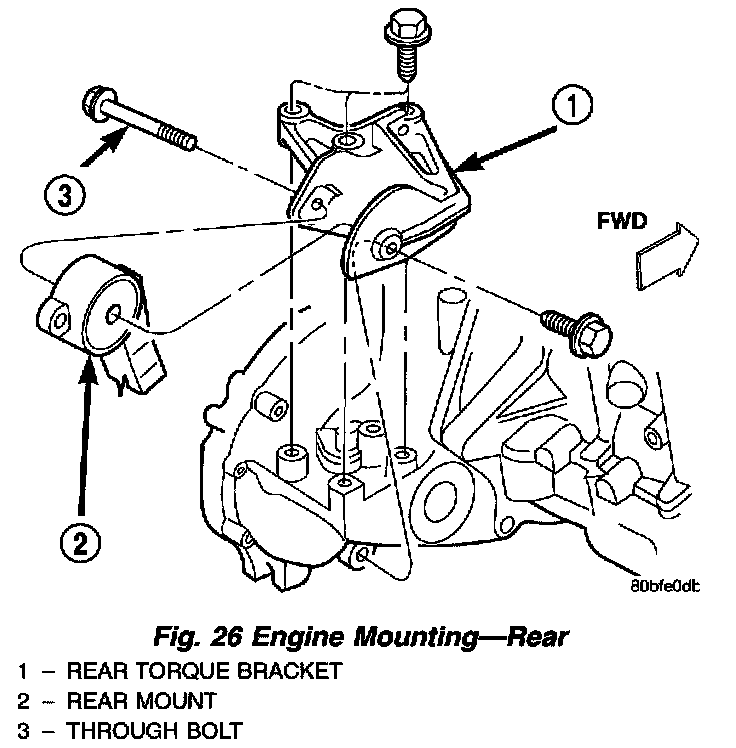 1

3

FWD

2

80bfe0db

Fig. 26 Engine Mounting—Rear

1 – REAR TORQUE BRACKET
2 – REAR MOUNT
3 – THROUGH BOLT