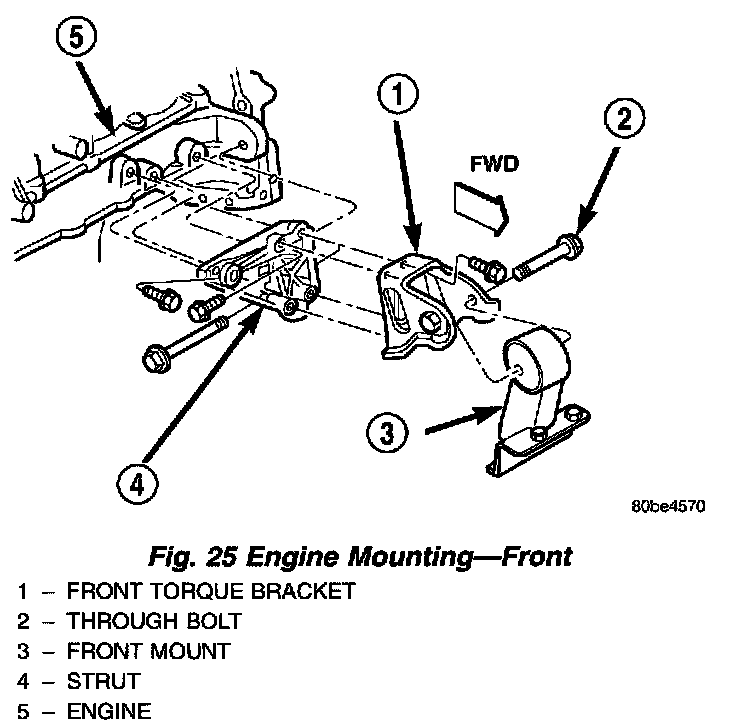 5

1

2

FWD

3

4

80be4570

Fig. 25 Engine Mounting—Front

1 – FRONT TORQUE BRACKET
2 – THROUGH BOLT
3 – FRONT MOUNT
4 – STRUT
5 – ENGINE