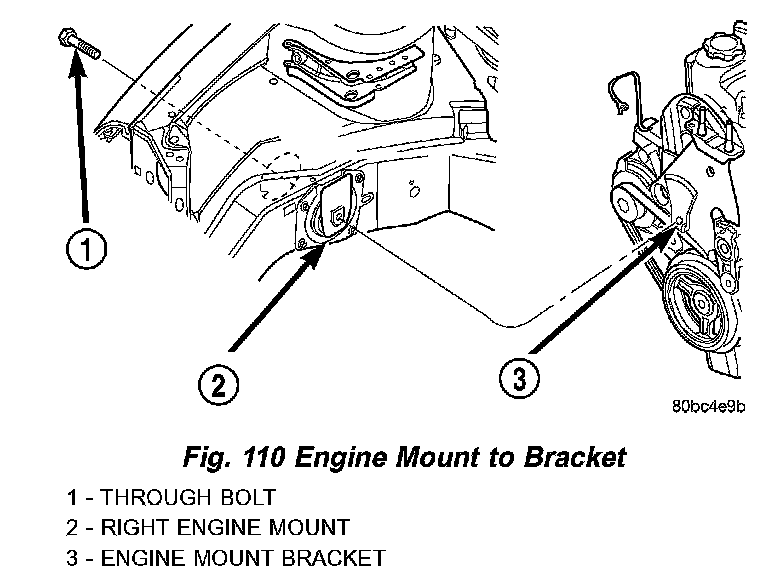 1

2

3

80bc4e9b

Fig. 110 Engine Mount to Bracket

1 - THROUGH BOLT
2 - RIGHT ENGINE MOUNT
3 - ENGINE MOUNT BRACKET