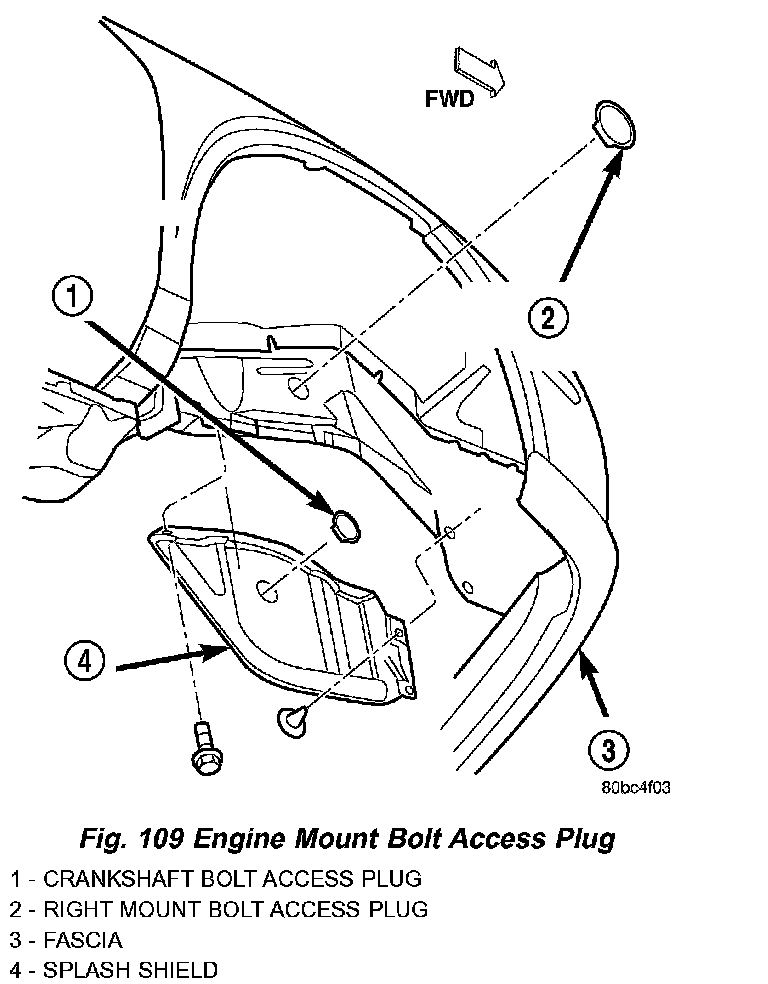 FWD

1

2

4

3

80bc4f03

Fig. 109 Engine Mount Bolt Access Plug

1 - CRANKSHAFT BOLT ACCESS PLUG
2 - RIGHT MOUNT BOLT ACCESS PLUG
3 - FASCIA
4 - SPLASH SHIELD