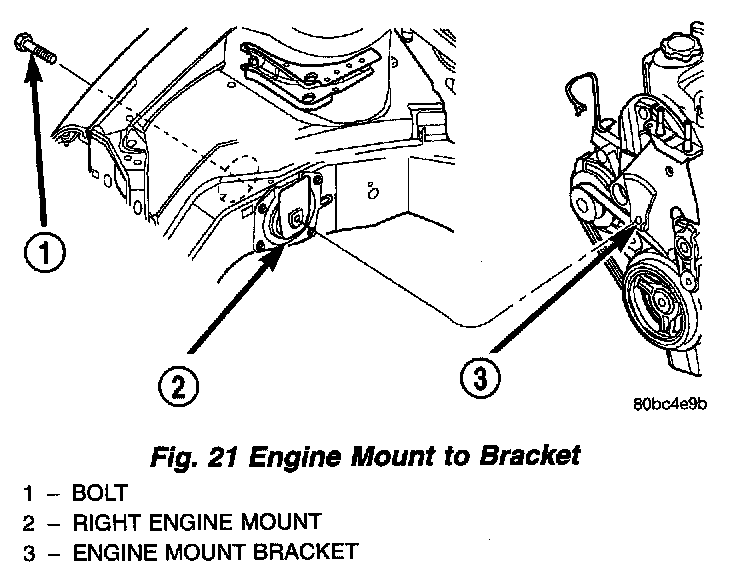 1

2

3

80bc4e9b

Fig. 21 Engine Mount to Bracket

1 – BOLT
2 – RIGHT ENGINE MOUNT
3 – ENGINE MOUNT BRACKET