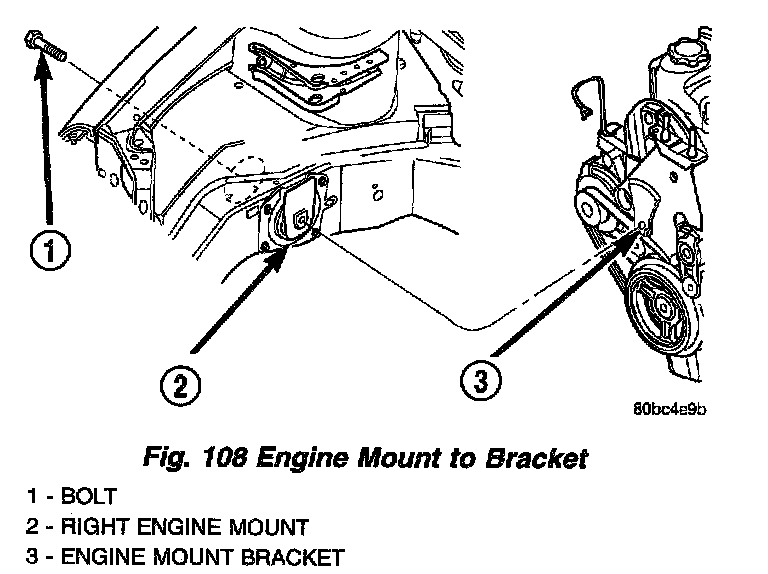 1

2

3

80bc4e9b

Fig. 108 Engine Mount to Bracket

1 - BOLT
2 - RIGHT ENGINE MOUNT
3 - ENGINE MOUNT BRACKET