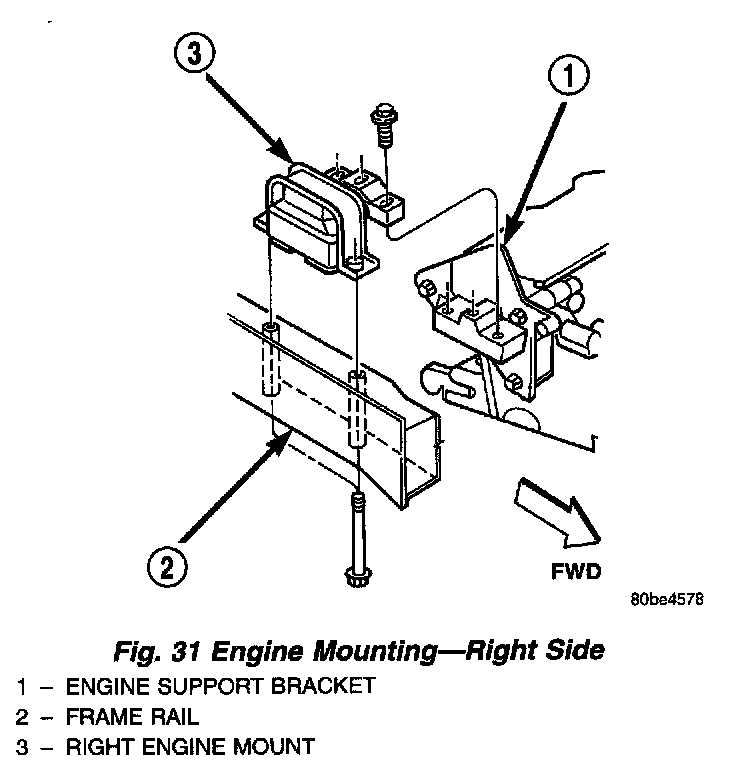 3

1

2

FWD

80be4578

Fig. 31 Engine Mounting—Right Side

1 – ENGINE SUPPORT BRACKET
2 – FRAME RAIL
3 – RIGHT ENGINE MOUNT