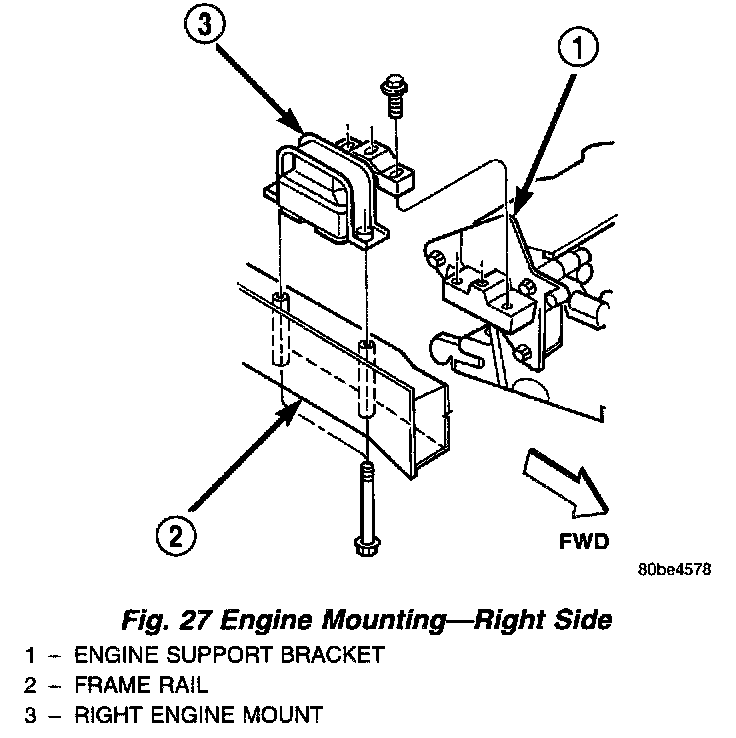 3

1

2

FWD

80be4578

Fig. 27 Engine Mounting—Right Side

1 – ENGINE SUPPORT BRACKET

2 – FRAME RAIL

3 – RIGHT ENGINE MOUNT