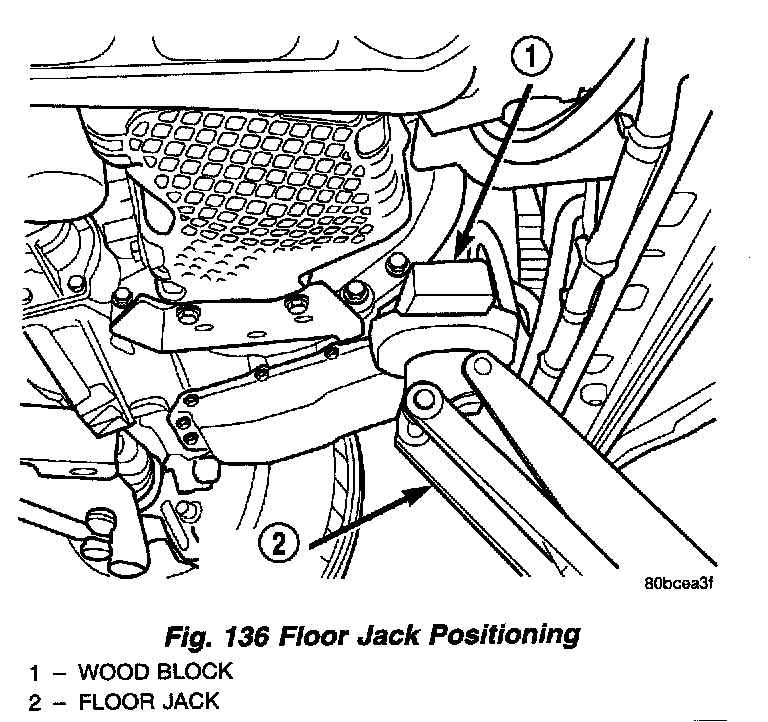 1

2

80bcea3f

Fig. 136 Floor Jack Positioning

1 – WOOD BLOCK

2 – FLOOR JACK