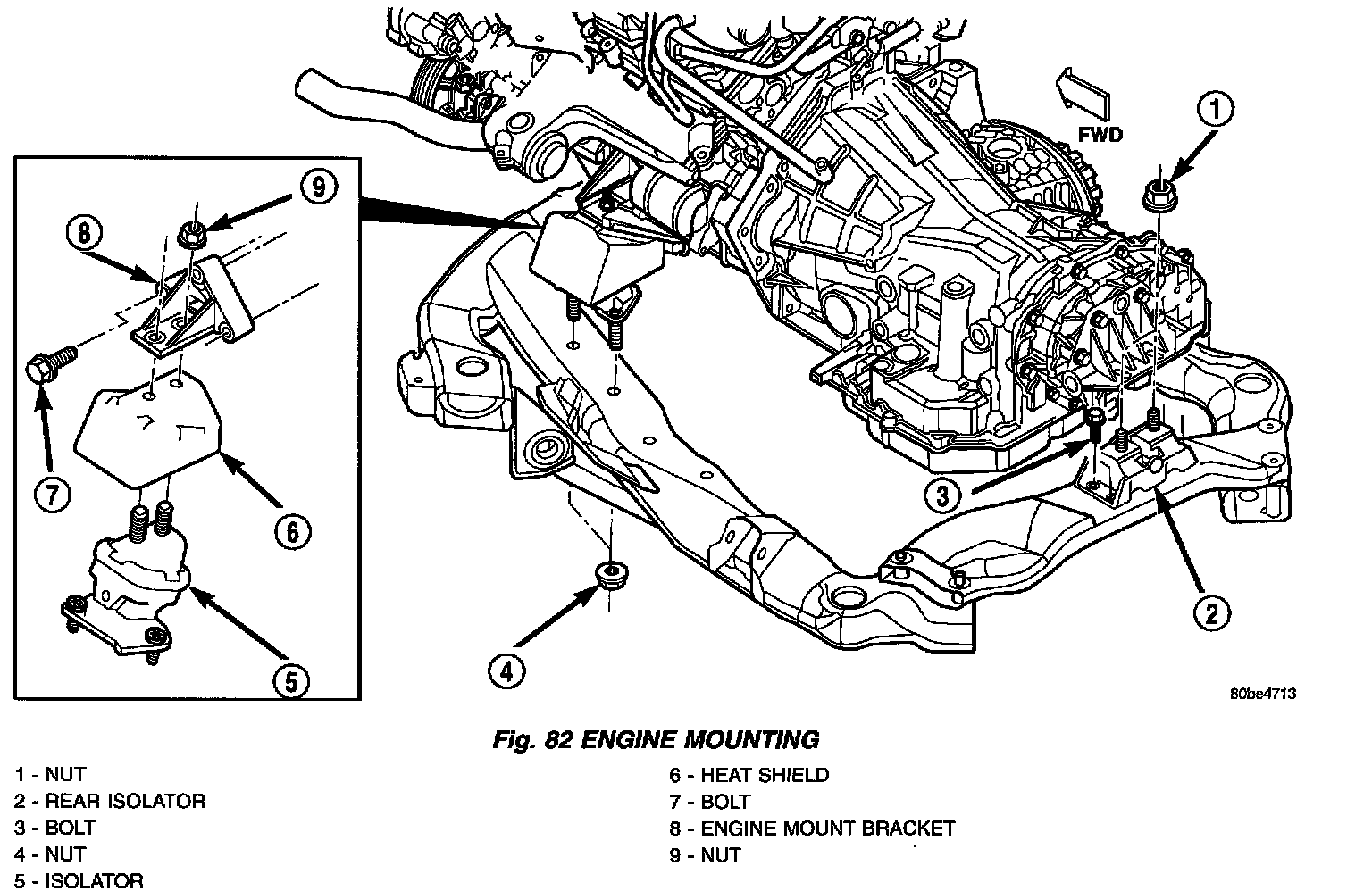 FWD

1

9

8

7

6

5

4

3

2

80be4713

Fig. 82 ENGINE MOUNTING

1 - NUT
2 - REAR ISOLATOR
3 - BOLT
4 - NUT
5 - ISOLATOR

6 - HEAT SHIELD
7 - BOLT
8 - ENGINE MOUNT BRACKET
9 - NUT