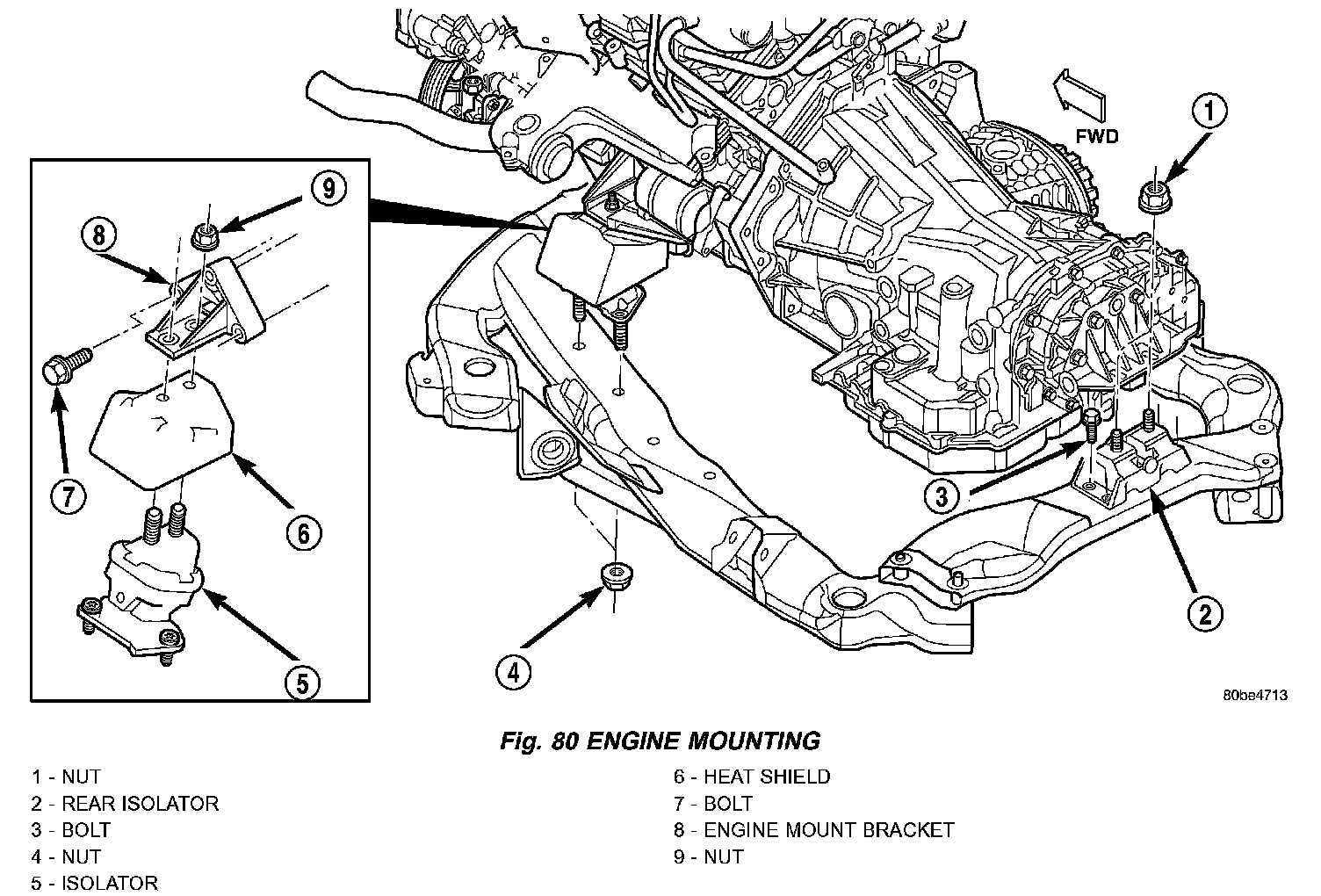 FWD

1

9

8

7

6

5

4

3

2

80be4713

Fig. 80 ENGINE MOUNTING

1 - NUT
2 - REAR ISOLATOR
3 - BOLT
4 - NUT
5 - ISOLATOR

6 - HEAT SHIELD
7 - BOLT
8 - ENGINE MOUNT BRACKET
9 - NUT