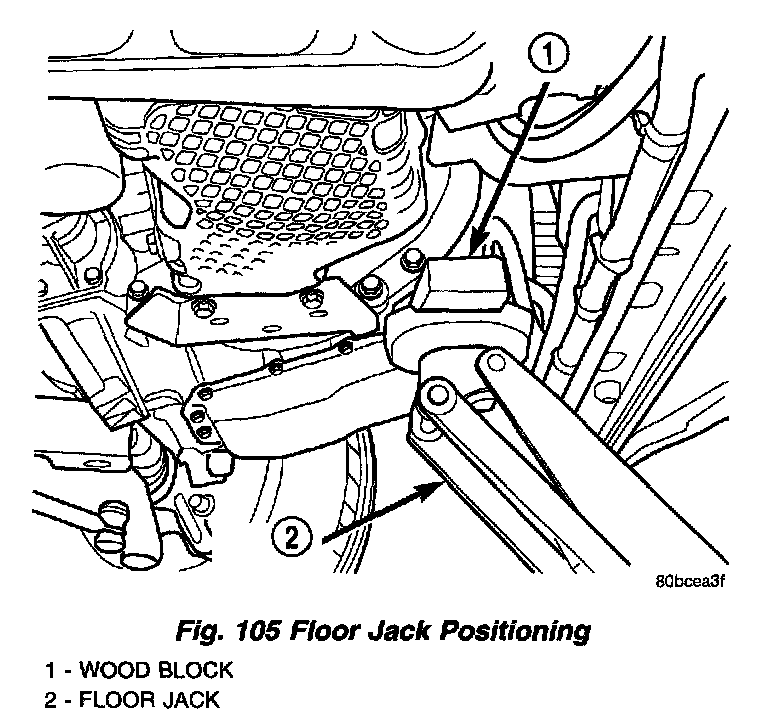 1

2

80bcea3f

Fig. 105 Floor Jack Positioning

1 - WOOD BLOCK
2 - FLOOR JACK