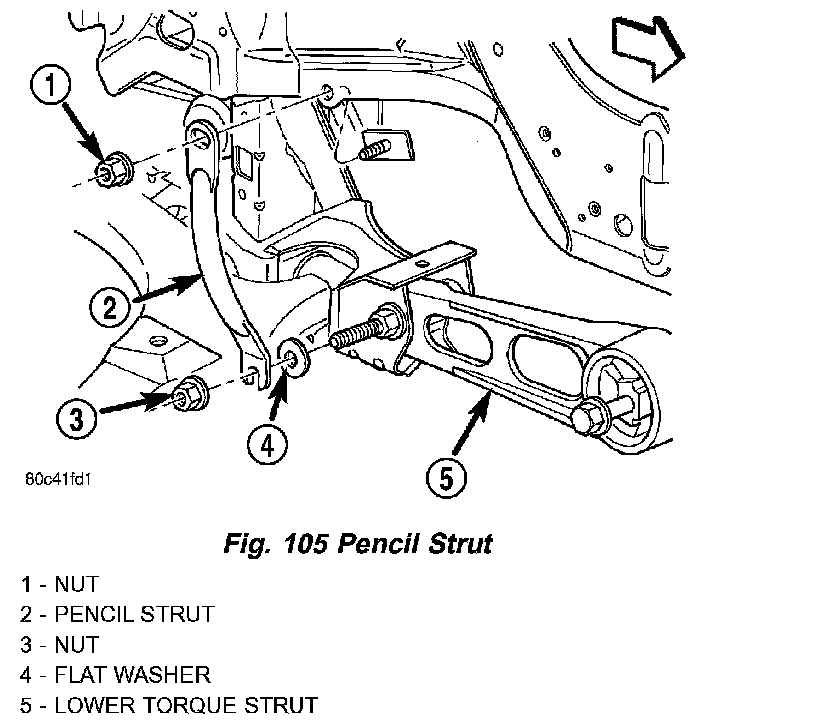 1

2

3

4

5

80c41fd1

Fig. 105 Pencil Strut

1 - NUT
2 - PENCIL STRUT
3 - NUT
4 - FLAT WASHER
5 - LOWER TORQUE STRUT