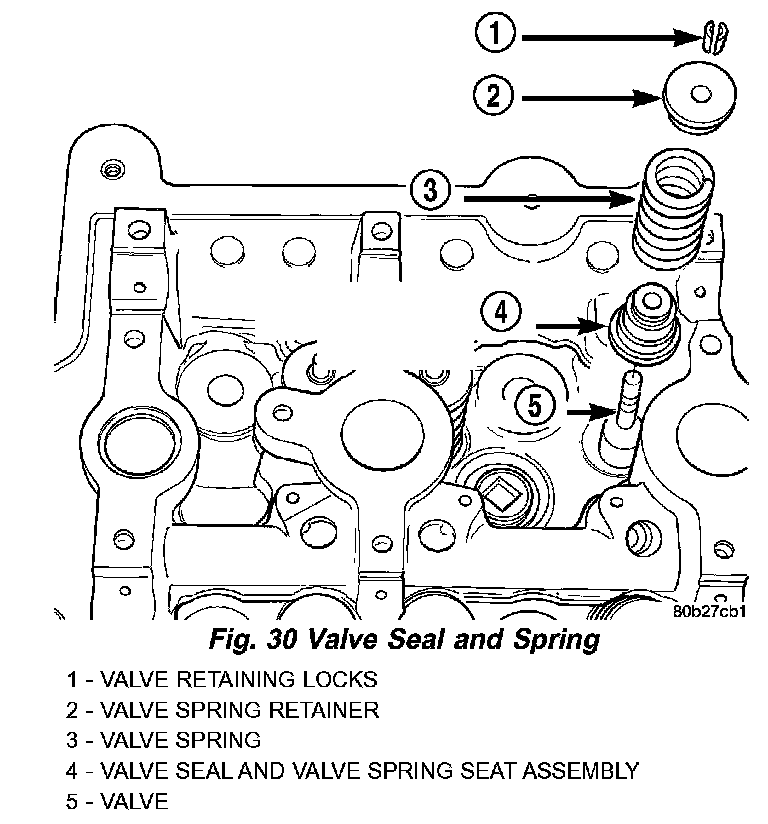 1
2
3
4
5
80b27cb1
Fig. 30 Valve Seal and Spring
1 - VALVE RETAINING LOCKS
2 - VALVE SPRING RETAINER
3 - VALVE SPRING
4 - VALVE SEAL AND VALVE SPRING SEAT ASSEMBLY
5 - VALVE