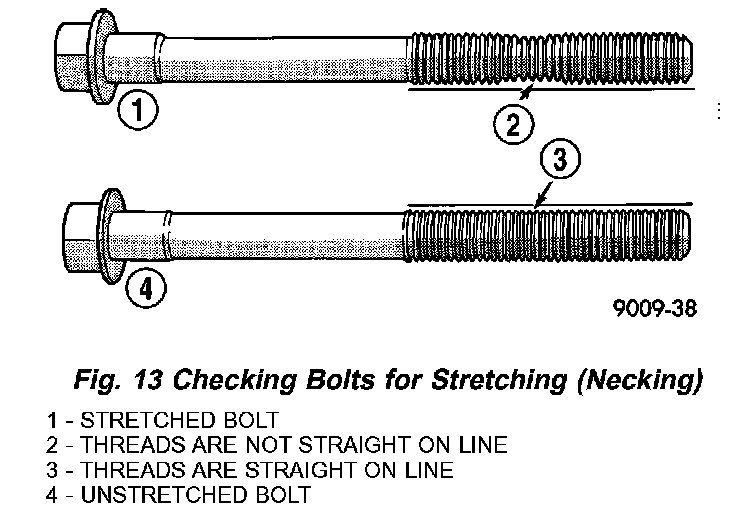 1

2

3

4

9009-38

Fig. 13 Checking Bolts for Stretching (Necking)

1 - STRETCHED BOLT
2 - THREADS ARE NOT STRAIGHT ON LINE
3 - THREADS ARE STRAIGHT ON LINE
4 - UNSTRETCHED BOLT