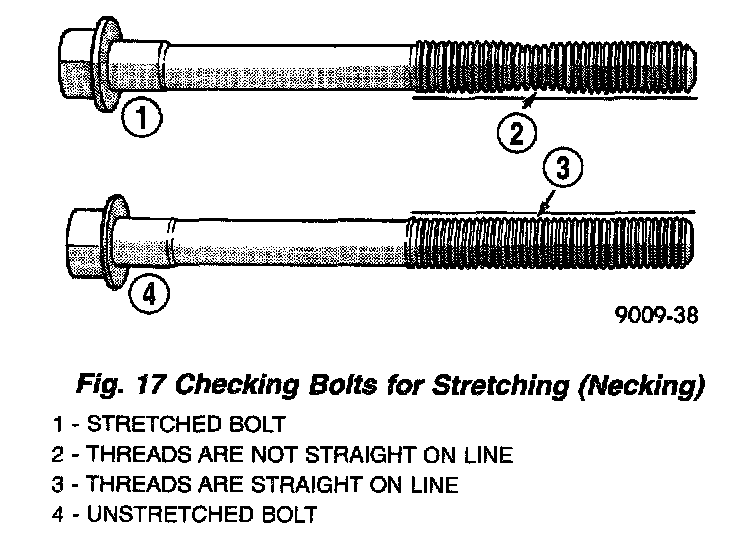 1

2

3

4

9009-38

Fig. 17 Checking Bolts for Stretching (Necking)

1 - STRETCHED BOLT
2 - THREADS ARE NOT STRAIGHT ON LINE
3 - THREADS ARE STRAIGHT ON LINE
4 - UNSTRETCHED BOLT