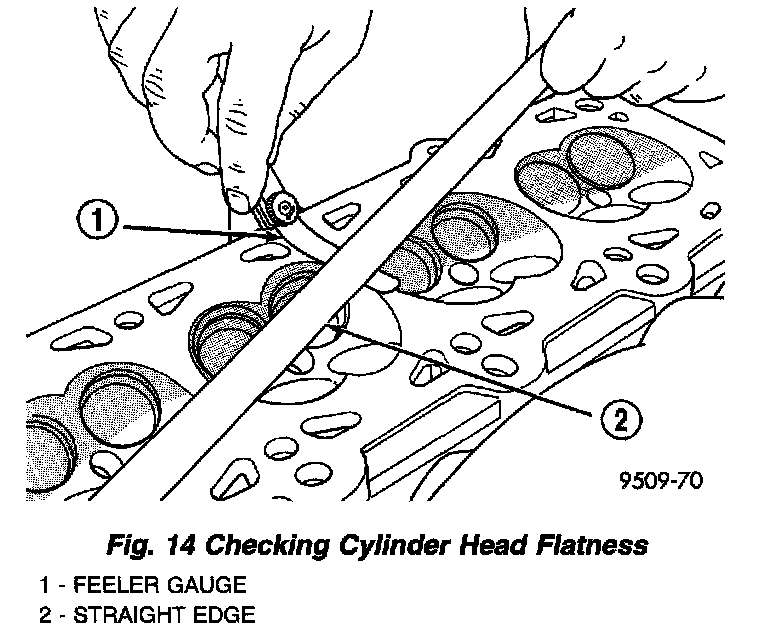 1

2

9509-70

Fig. 14 Checking Cylinder Head Flatness

1 - FEELER GAUGE
2 - STRAIGHT EDGE