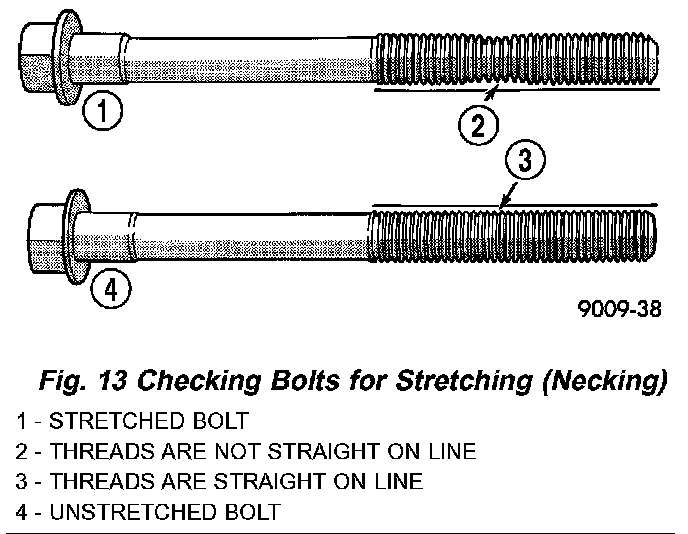 1

2

3

4

9009-38

Fig. 13 Checking Bolts for Stretching (Necking)

1 - STRETCHED BOLT
2 - THREADS ARE NOT STRAIGHT ON LINE
3 - THREADS ARE STRAIGHT ON LINE
4 - UNSTRETCHED BOLT