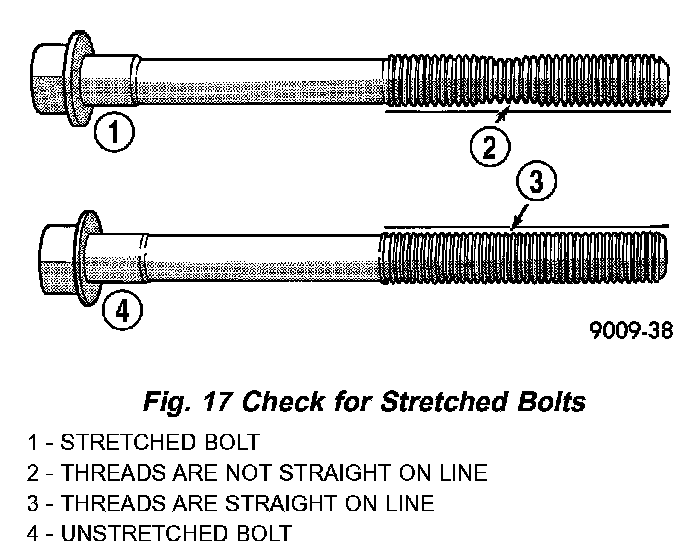 1
2
3
4
9009-38

Fig. 17 Check for Stretched Bolts

1 - STRETCHED BOLT
2 - THREADS ARE NOT STRAIGHT ON LINE
3 - THREADS ARE STRAIGHT ON LINE
4 - UNSTRETCHED BOLT