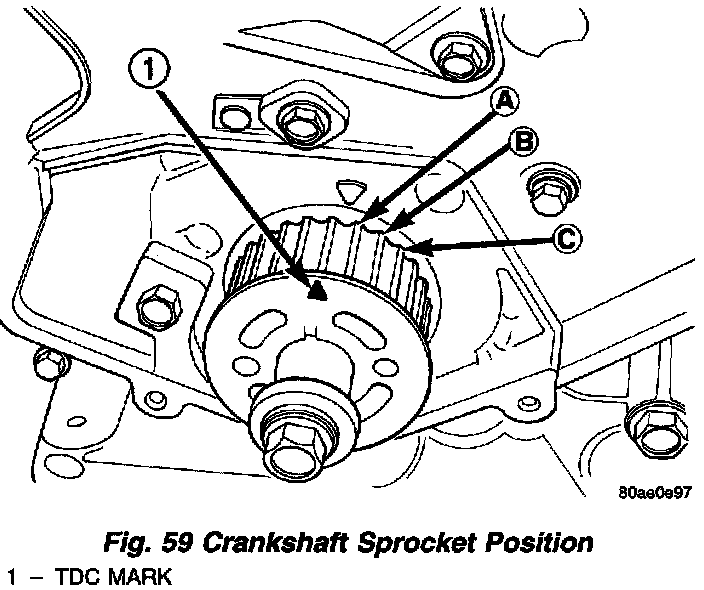 1

A

B

C

80ae0e97

Fig. 59 Crankshaft Sprocket Position

1 – TDC MARK