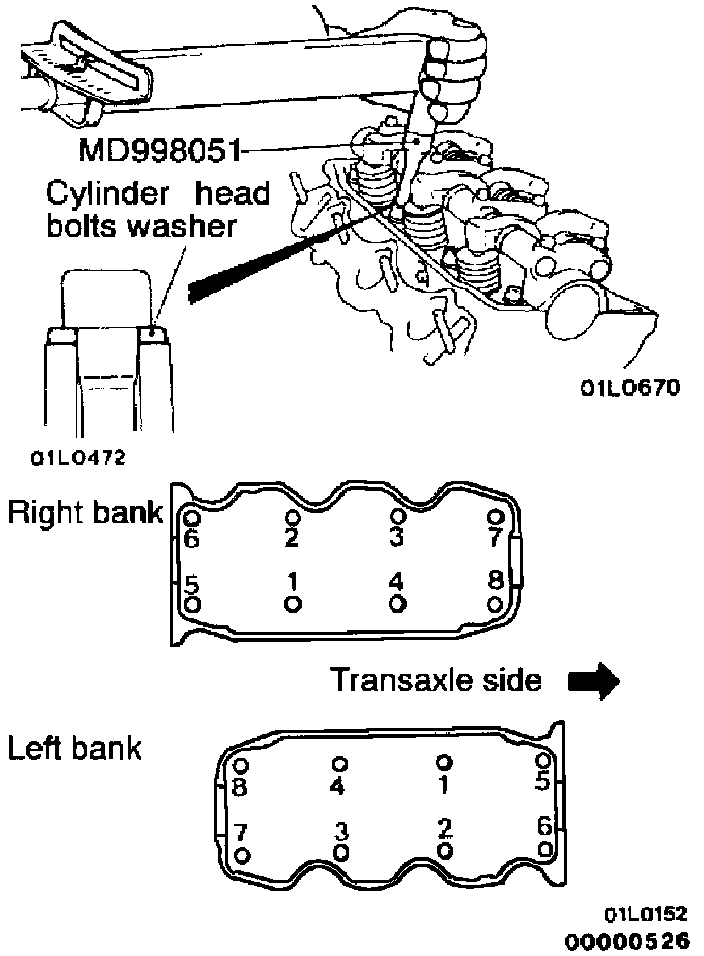 MD998051

Cylinder head bolts washer

01L0670

01L0472

Right bank

6 2 3 7

5 1 4 8

Transaxle side

Left bank

8 4 1 5

7 3 2 6

01L0152
00000526