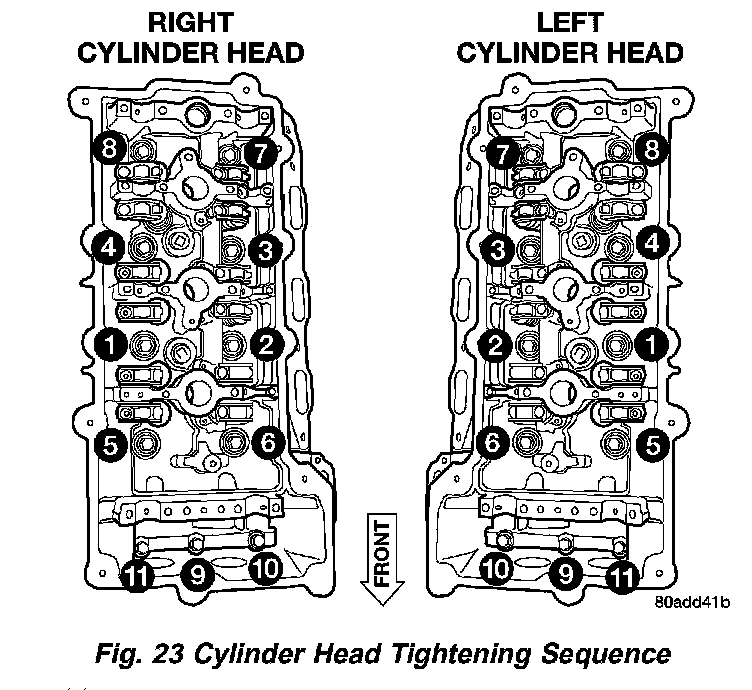 RIGHT CYLINDER HEAD

8 7 4 3 1 2 5 6 11 9 10

LEFT CYLINDER HEAD

7 8 3 4 2 1 6 5 10 9 11

FRONT

80add41b

Fig. 23 Cylinder Head Tightening Sequence