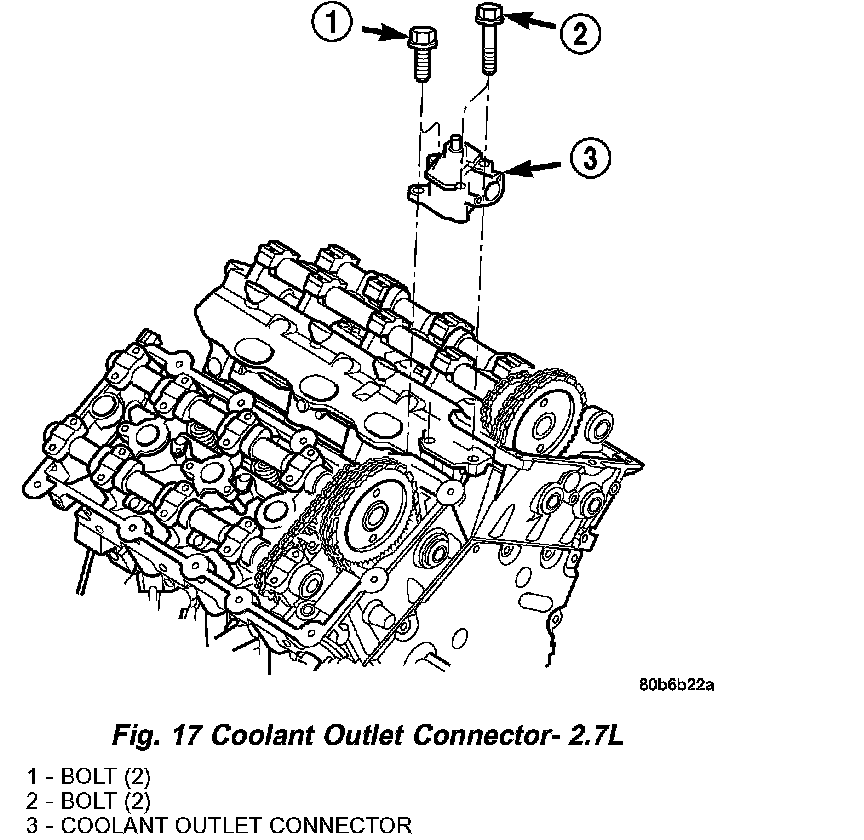 1
2
3

80b6b22a

Fig. 17 Coolant Outlet Connector- 2.7L

1 - BOLT (2)
2 - BOLT (2)
3 - COOLANT OUTLET CONNECTOR