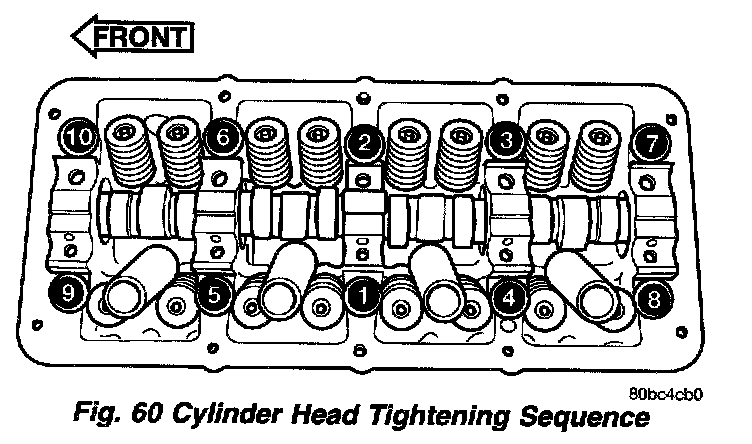 FRONT

10
6
2
3
7
9
5
1
4
8

80bc4cb0

Fig. 60 Cylinder Head Tightening Sequence