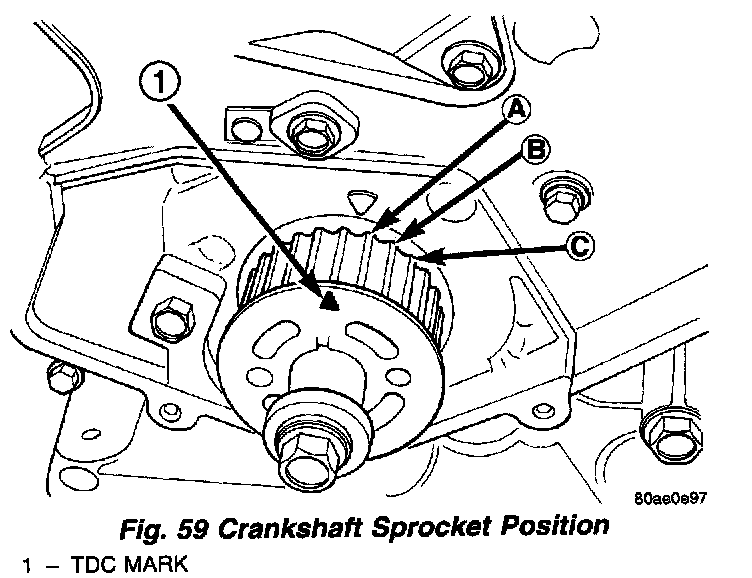 1
A
B
C
80ae0e97
Fig. 59 Crankshaft Sprocket Position
1 – TDC MARK