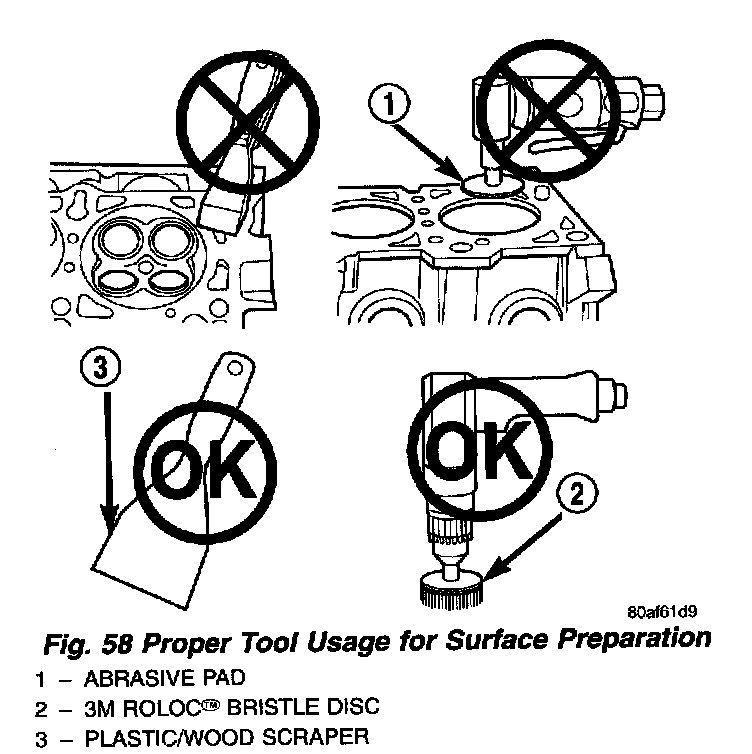 1

3

OK

OK

2

80af61d9

Fig. 58 Proper Tool Usage for Surface Preparation

1 – ABRASIVE PAD
2 – 3M ROLOC™ BRISTLE DISC
3 – PLASTIC/WOOD SCRAPER