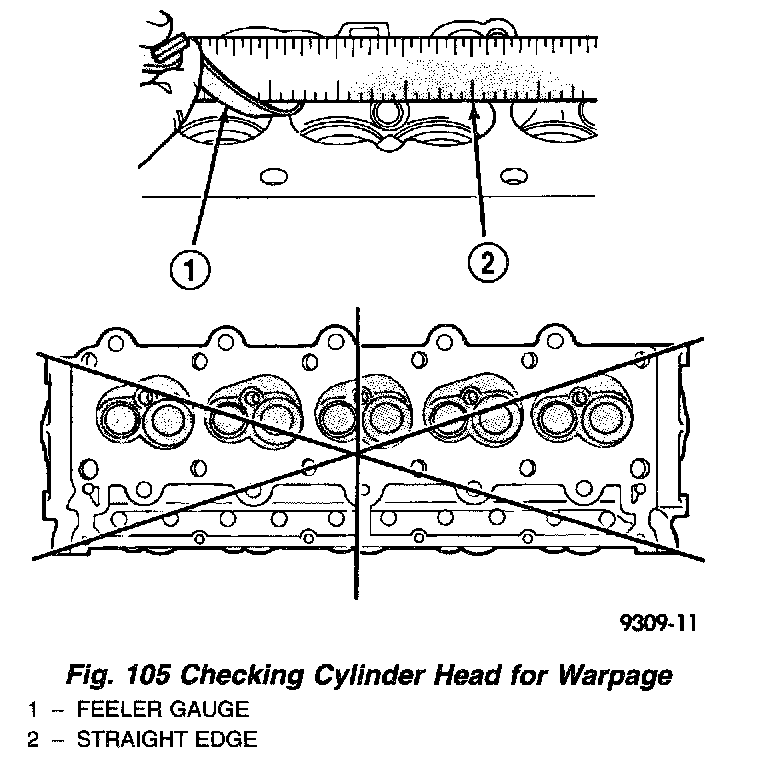 1

2

9309-11

Fig. 105 Checking Cylinder Head for Warpage

1 – FEELER GAUGE
2 – STRAIGHT EDGE