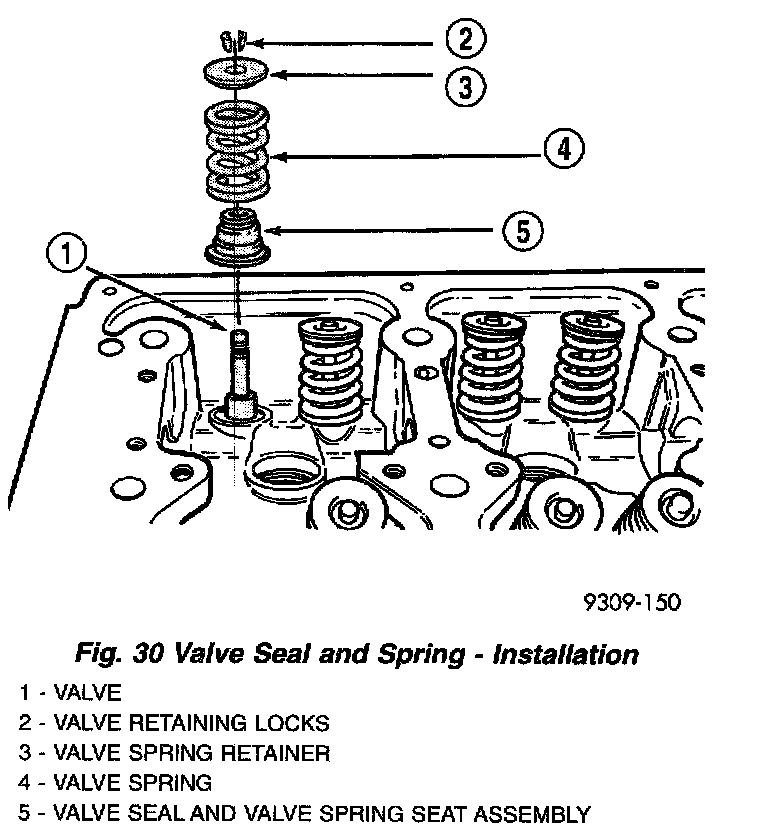 2
3
4
5
1

9309-150

Fig. 30 Valve Seal and Spring - Installation

1 - VALVE
2 - VALVE RETAINING LOCKS
3 - VALVE SPRING RETAINER
4 - VALVE SPRING
5 - VALVE SEAL AND VALVE SPRING SEAT ASSEMBLY