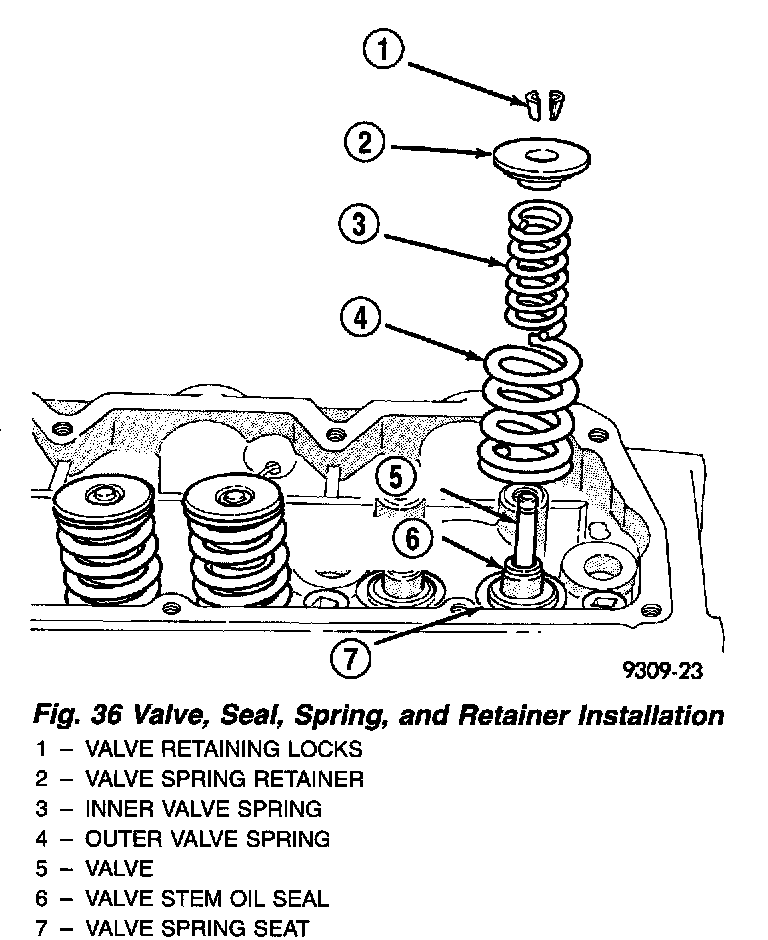 1
2
3
4
5
6
7
9309-23

Fig. 36 Valve, Seal, Spring, and Retainer Installation

1 – VALVE RETAINING LOCKS
2 – VALVE SPRING RETAINER
3 – INNER VALVE SPRING
4 – OUTER VALVE SPRING
5 – VALVE
6 – VALVE STEM OIL SEAL
7 – VALVE SPRING SEAT