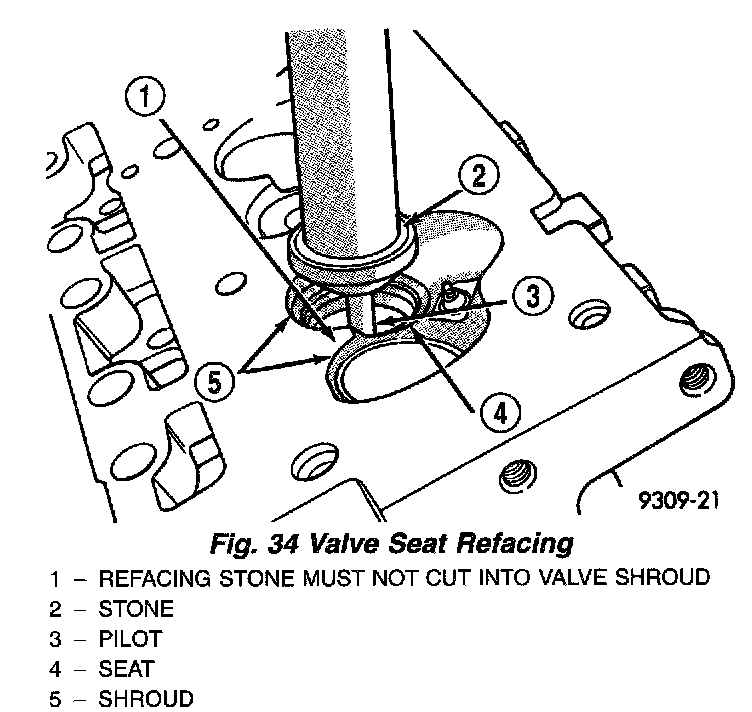 1
2
3
5
4
9309-21

Fig. 34 Valve Seat Refacing

1 – REFACING STONE MUST NOT CUT INTO VALVE SHROUD
2 – STONE
3 – PILOT
4 – SEAT
5 – SHROUD