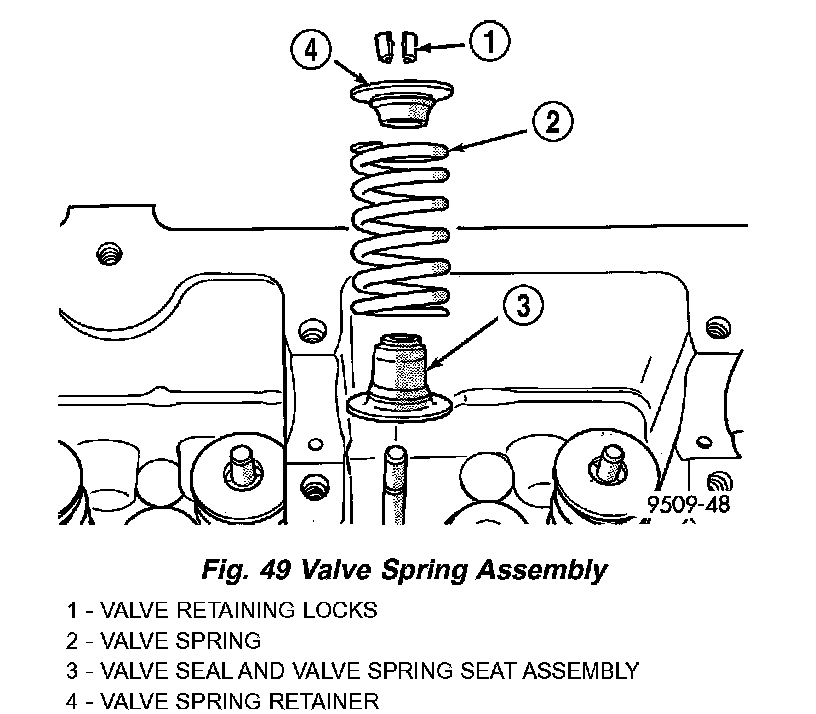 4

1

2

3

9509-48

Fig. 49 Valve Spring Assembly

1 - VALVE RETAINING LOCKS
2 - VALVE SPRING
3 - VALVE SEAL AND VALVE SPRING SEAT ASSEMBLY
4 - VALVE SPRING RETAINER