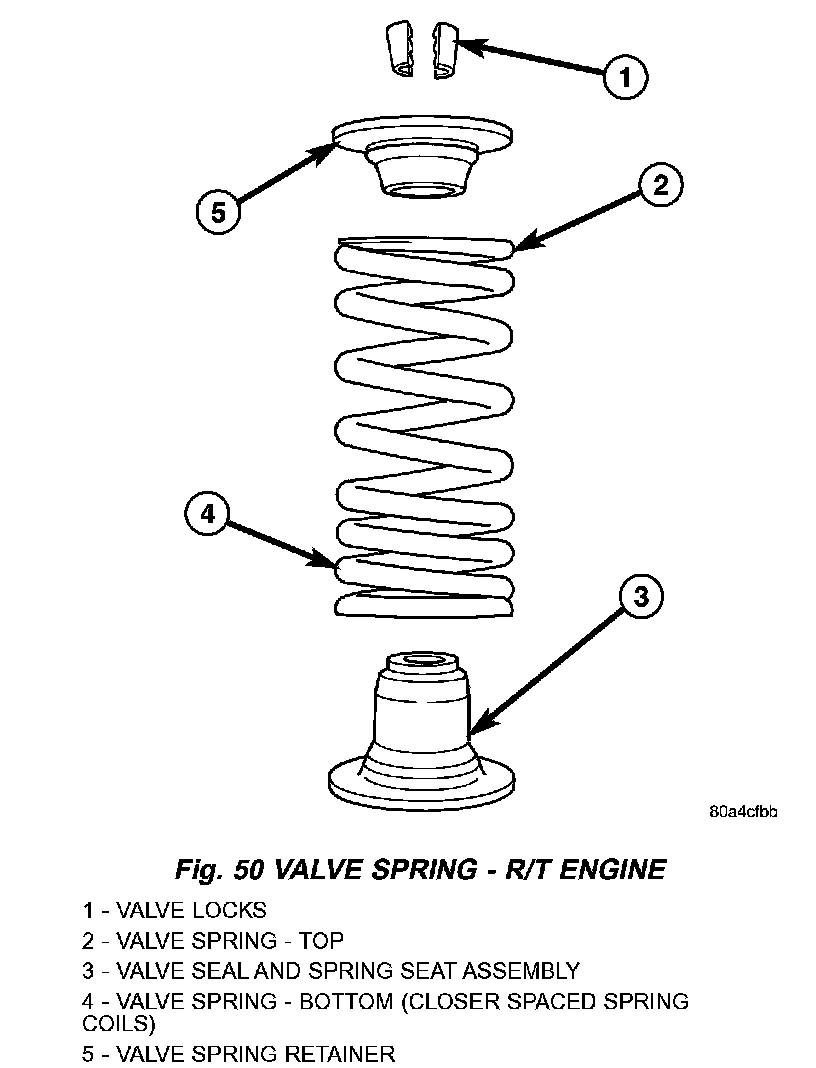 1

5

2

4

3

80a4cfbb

Fig. 50 VALVE SPRING - R/T ENGINE

1 - VALVE LOCKS
2 - VALVE SPRING - TOP
3 - VALVE SEAL AND SPRING SEAT ASSEMBLY
4 - VALVE SPRING - BOTTOM (CLOSER SPACED SPRING COILS)
5 - VALVE SPRING RETAINER