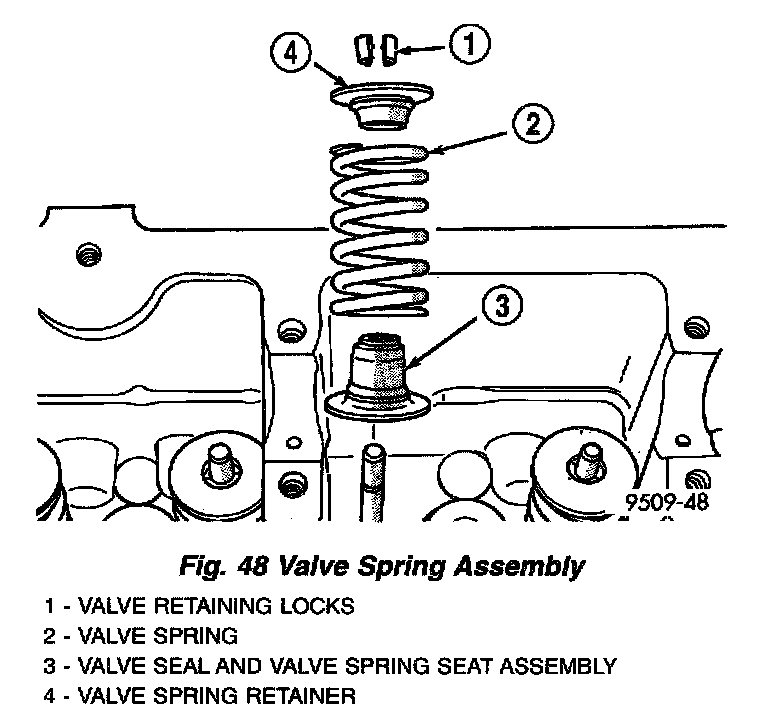 4
1
2
3
9509-48

Fig. 48 Valve Spring Assembly

1 - VALVE RETAINING LOCKS
2 - VALVE SPRING
3 - VALVE SEAL AND VALVE SPRING SEAT ASSEMBLY
4 - VALVE SPRING RETAINER