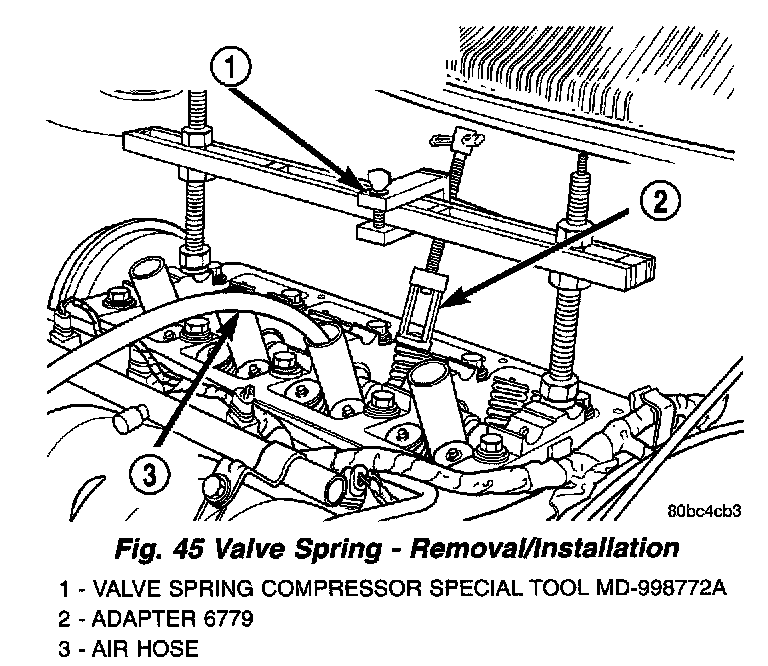 1
2
3
80bc4cb3

Fig. 45 Valve Spring - Removal/Installation

1 - VALVE SPRING COMPRESSOR SPECIAL TOOL MD-998772A
2 - ADAPTER 6779
3 - AIR HOSE