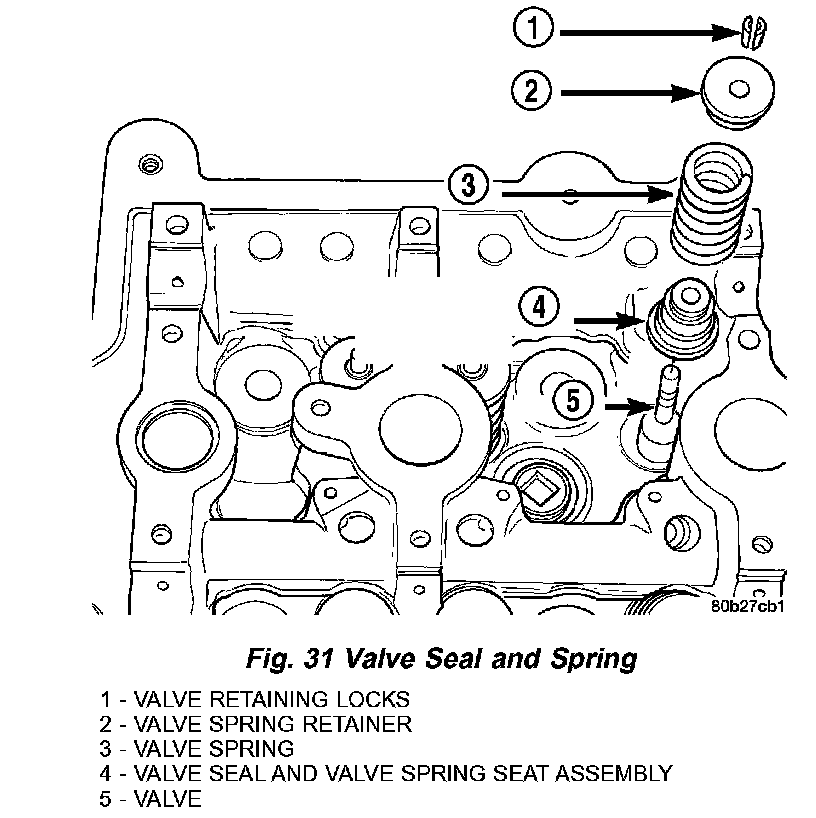 1
2
3
4
5
80b27cb1

Fig. 31 Valve Seal and Spring

1 - VALVE RETAINING LOCKS
2 - VALVE SPRING RETAINER
3 - VALVE SPRING
4 - VALVE SEAL AND VALVE SPRING SEAT ASSEMBLY
5 - VALVE