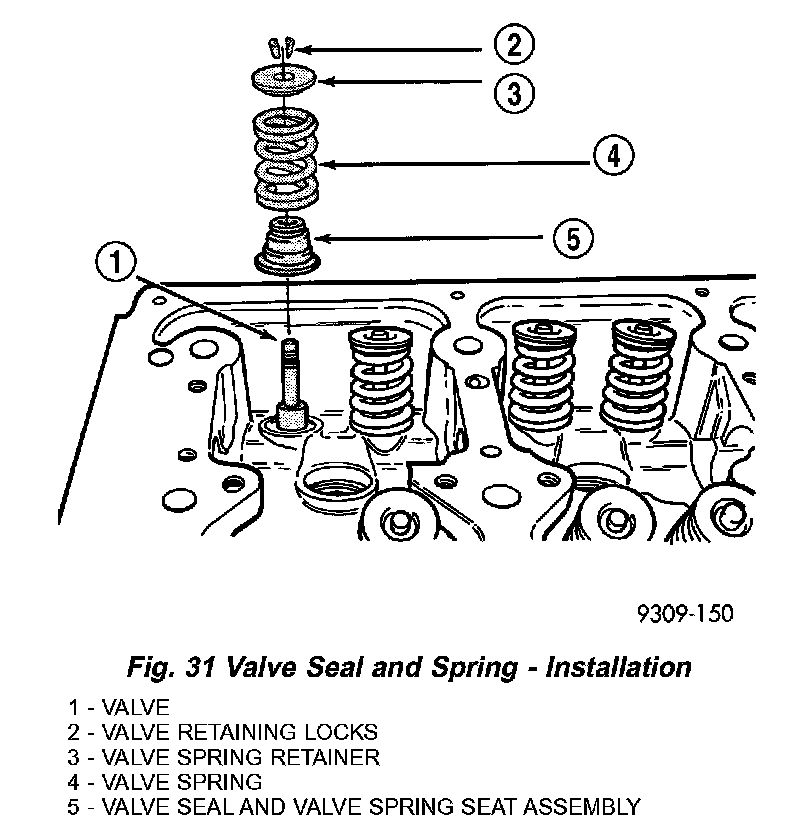 2
3
4
5
1

9309-150

Fig. 31 Valve Seal and Spring - Installation

1 - VALVE
2 - VALVE RETAINING LOCKS
3 - VALVE SPRING RETAINER
4 - VALVE SPRING
5 - VALVE SEAL AND VALVE SPRING SEAT ASSEMBLY