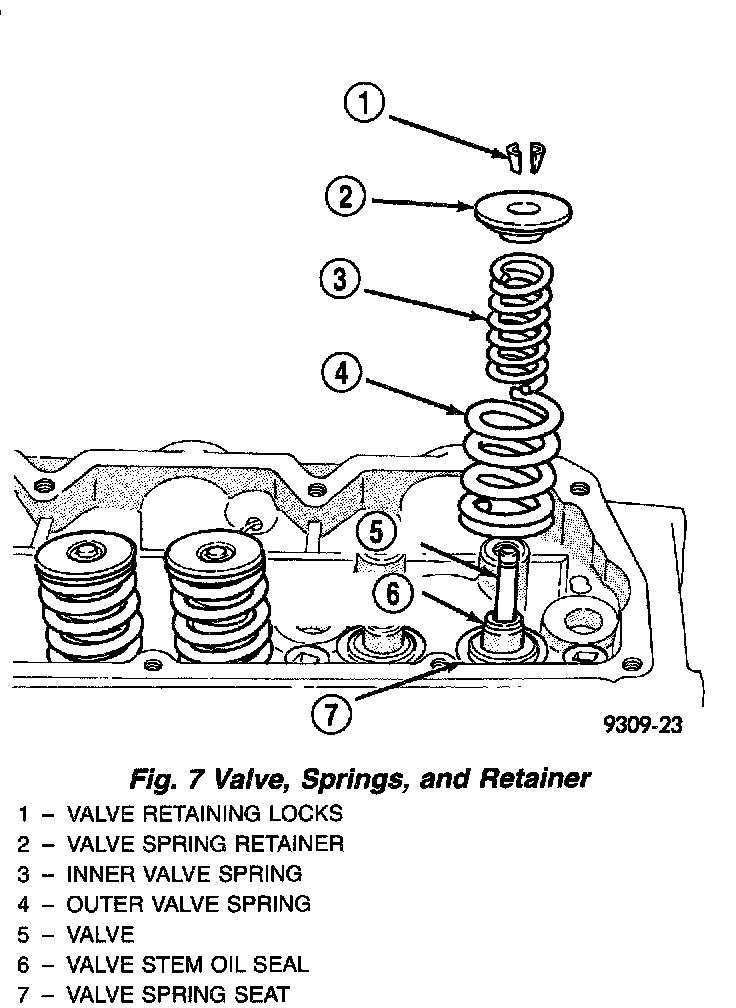 1
2
3
4
5
6
7
9309-23

Fig. 7 Valve, Springs, and Retainer

1 – VALVE RETAINING LOCKS
2 – VALVE SPRING RETAINER
3 – INNER VALVE SPRING
4 – OUTER VALVE SPRING
5 – VALVE
6 – VALVE STEM OIL SEAL
7 – VALVE SPRING SEAT