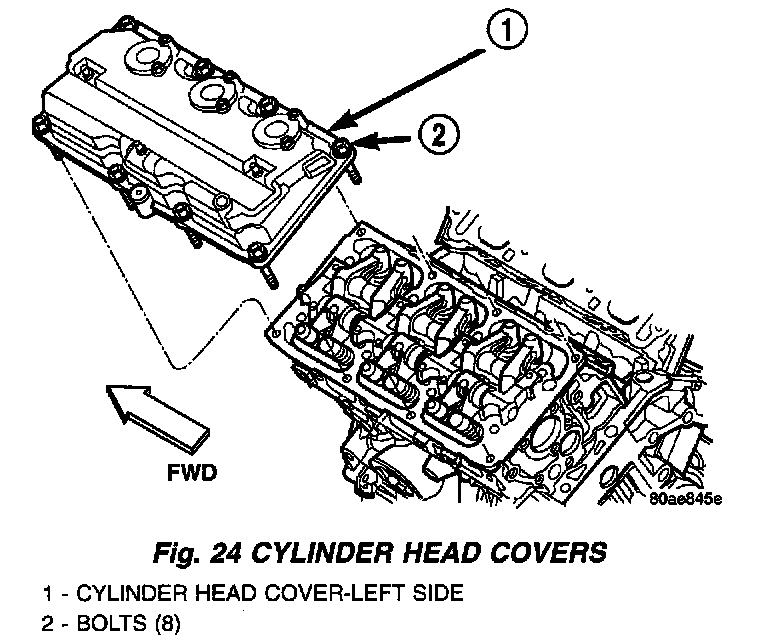 1
2
FWD
80ae845e

Fig. 24 CYLINDER HEAD COVERS

1 - CYLINDER HEAD COVER-LEFT SIDE
2 - BOLTS (8)