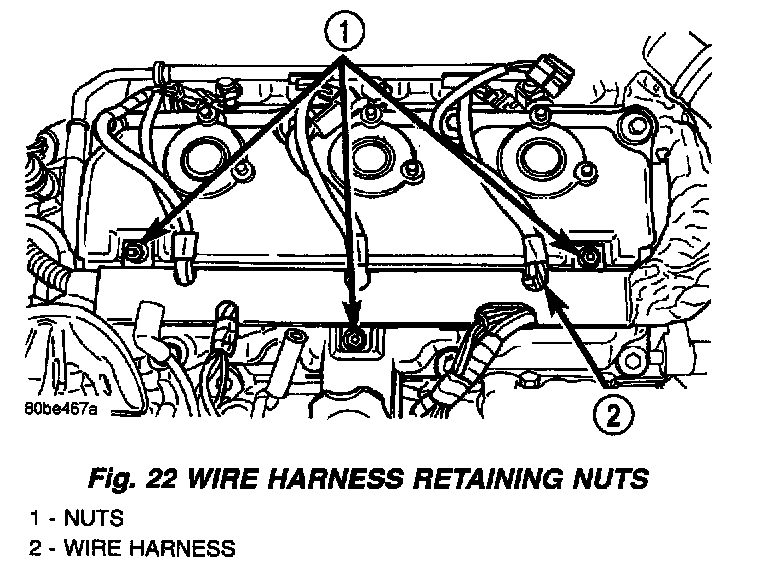 1

2

80be467a

Fig. 22 WIRE HARNESS RETAINING NUTS

1 - NUTS
2 - WIRE HARNESS