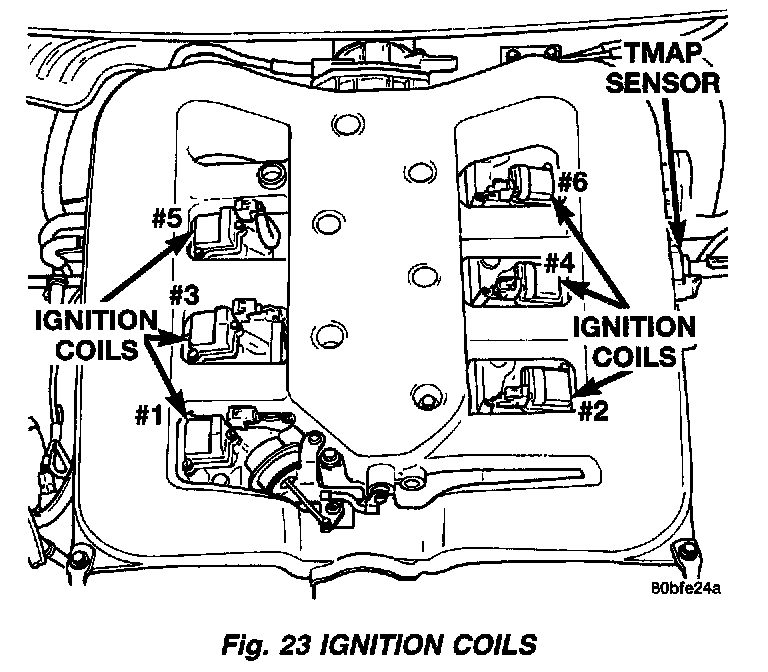 TMAP SENSOR

#6

#5

#4

#3

IGNITION COILS

IGNITION COILS

#1

#2

80bfe24a

Fig. 23 IGNITION COILS