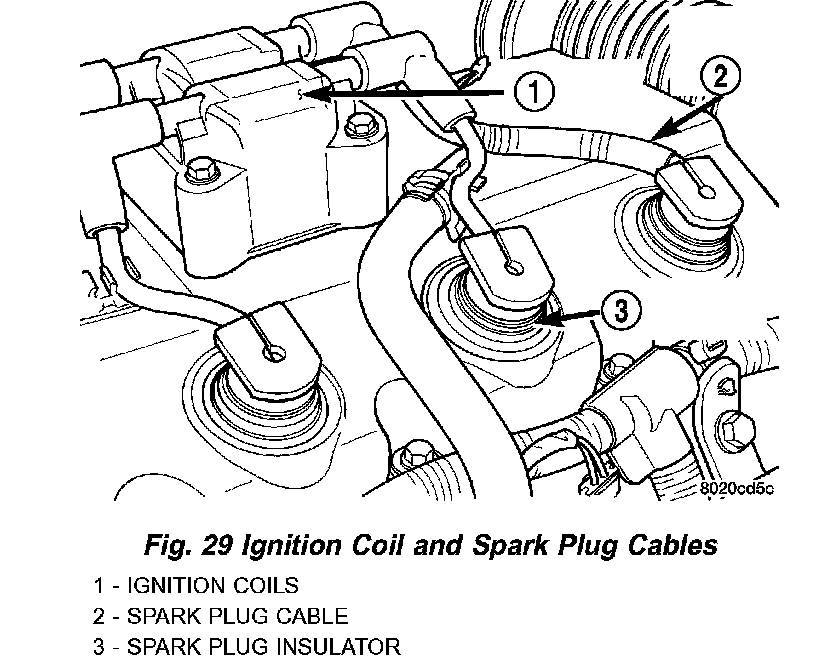 1
2
3
8020cd5c

Fig. 29 Ignition Coil and Spark Plug Cables

1 - IGNITION COILS
2 - SPARK PLUG CABLE
3 - SPARK PLUG INSULATOR