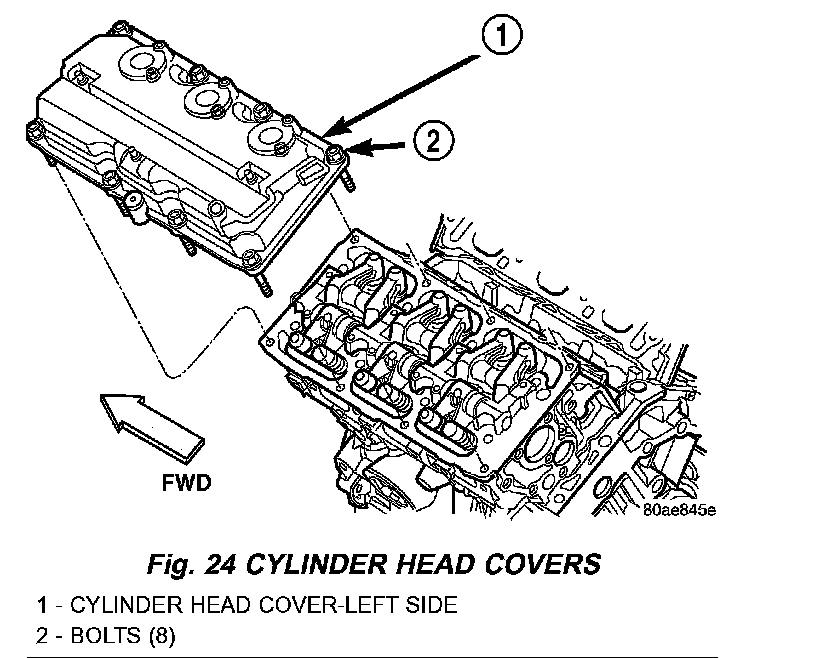 1
2
FWD
80ae845e

Fig. 24 CYLINDER HEAD COVERS

1 - CYLINDER HEAD COVER-LEFT SIDE
2 - BOLTS (8)