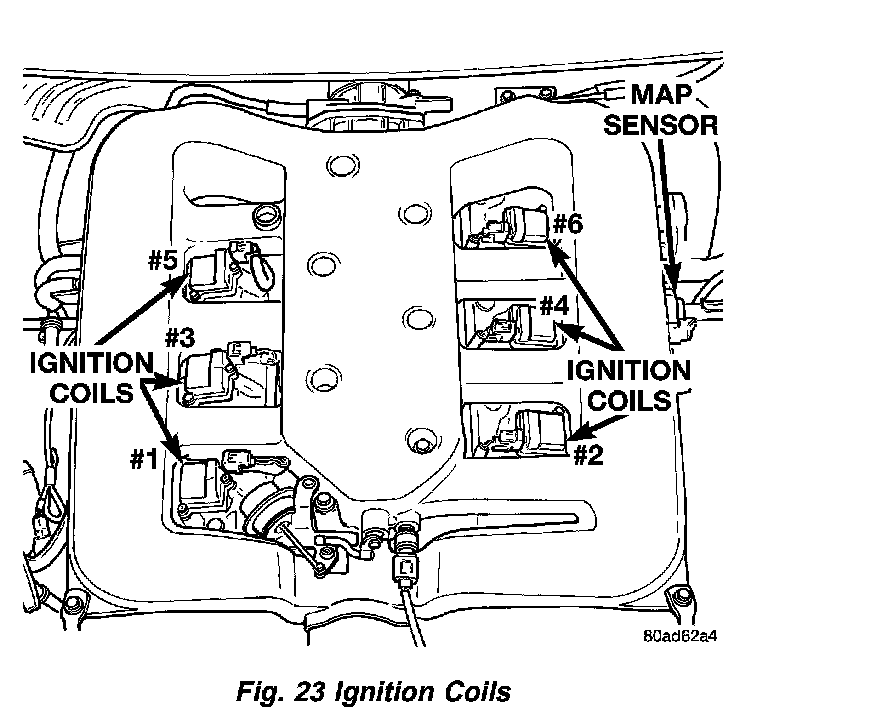 MAP SENSOR

#6

#5

#4

#3

IGNITION COILS

IGNITION COILS

#1

#2

80ad62a4

Fig. 23 Ignition Coils