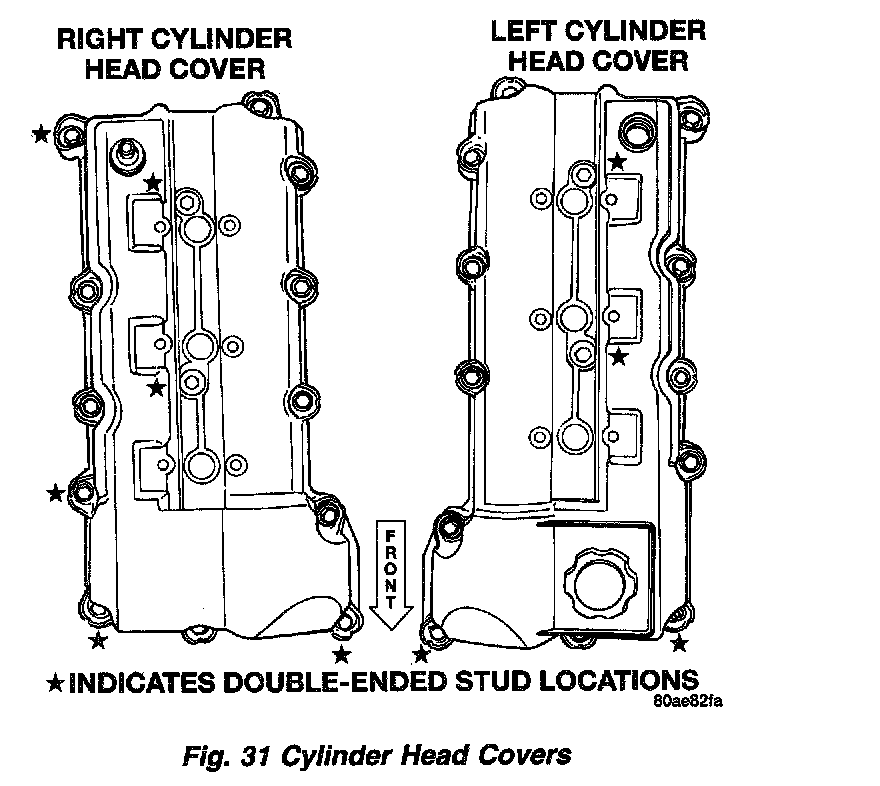 RIGHT CYLINDER HEAD COVER

LEFT CYLINDER HEAD COVER

FRONT

★INDICATES DOUBLE-ENDED STUD LOCATIONS

80ae82fa

Fig. 31 Cylinder Head Covers